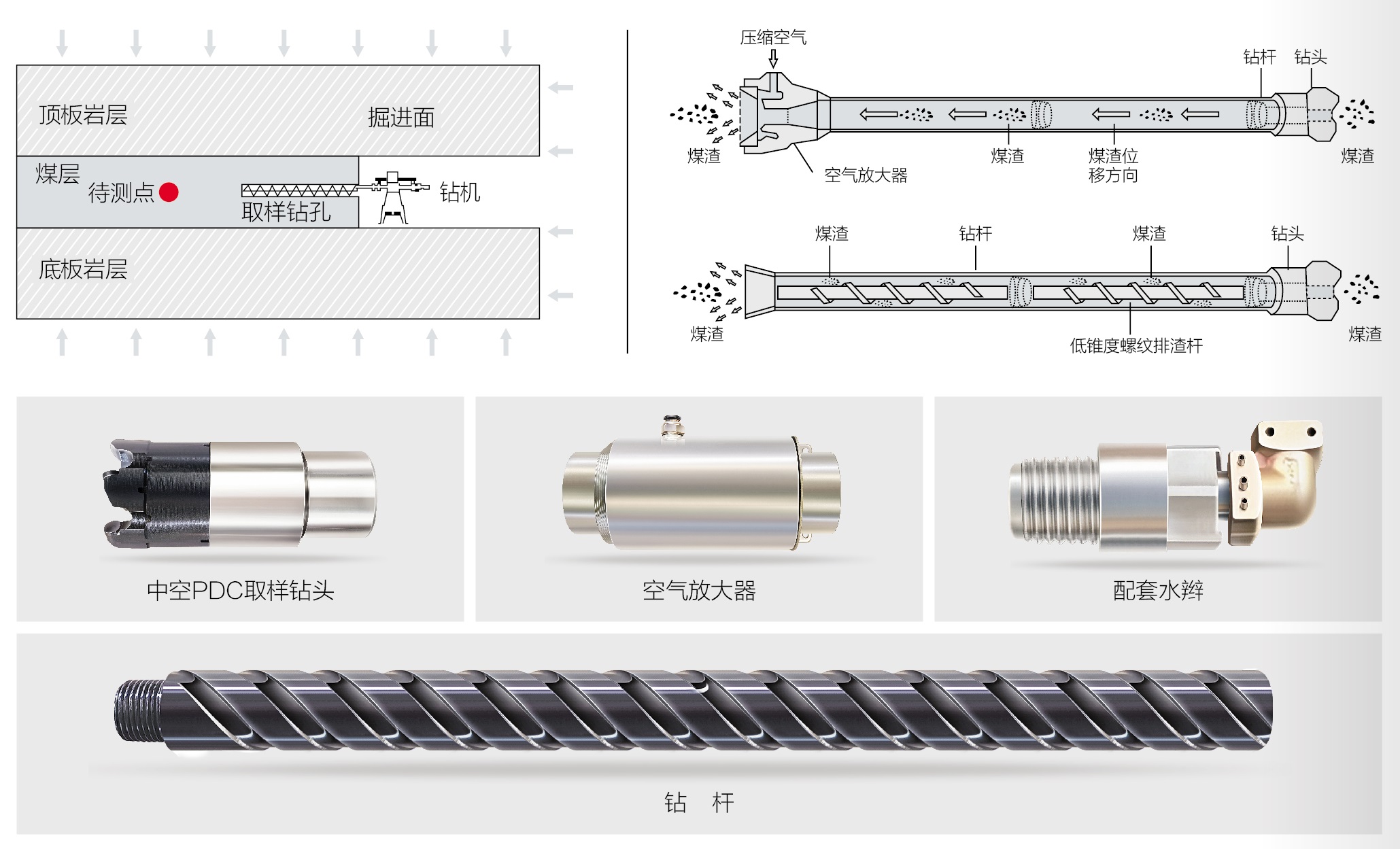 顶板岩层
掘进面
煤层
待测点
取样钻孔
钻机
底板岩层

压缩空气
钻杆
钻头
煤渣
空气放大器
煤渣
煤渣位移方向
煤渣

煤渣
钻杆
煤渣
钻头
煤渣
低锥度螺纹排渣杆
煤渣

中空PDC取样钻头

空气放大器

配套水辫

钻 杆